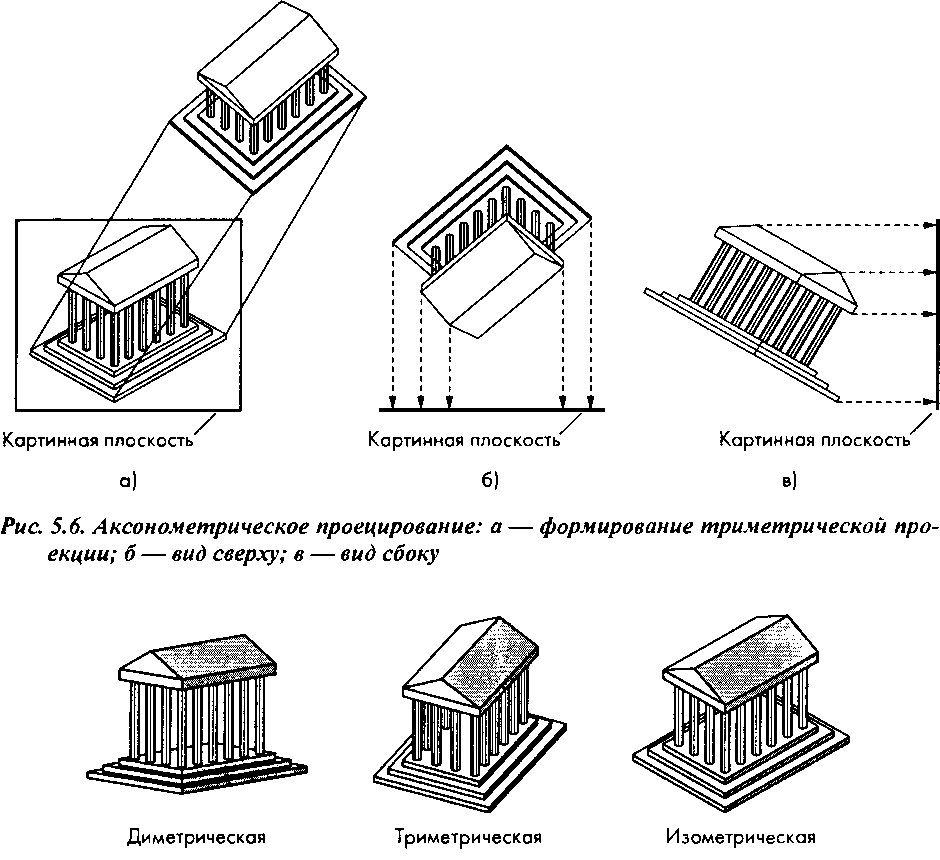 Картинная плоскость

а)

Картинная плоскость

б)

Картинная плоскость

в)

Рис. 5.6. Аксонометрическое проецирование: а — формирование триметрической проекции; б — вид сверху; в — вид сбоку

Диметрическая

Триметрическая

Изометрическая